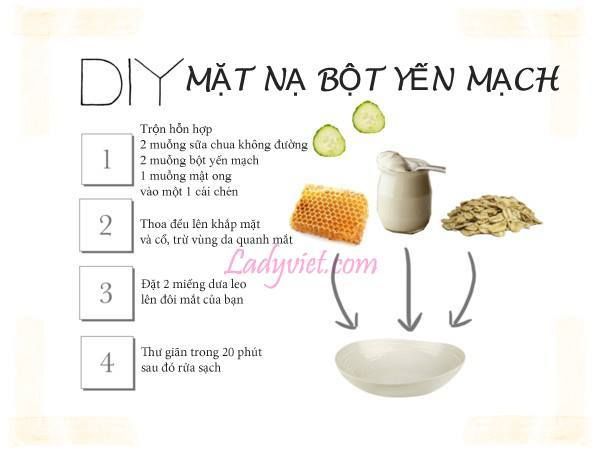 DIY MẶT NẠ BỘT YẾN MẠCH

1

Trộn hỗn hợp
2 muỗng sữa chua không đường
2 muỗng bột yến mạch
1 muỗng mật ong
vào một 1 cái chén

2

Thoa đều lên khắp mặt và cổ, trừ vùng da quanh mắt

3

Đặt 2 miếng dưa leo lên đôi mắt của bạn

4

Thư giãn trong 20 phút sau đó rửa sạch

Ladyviet.com